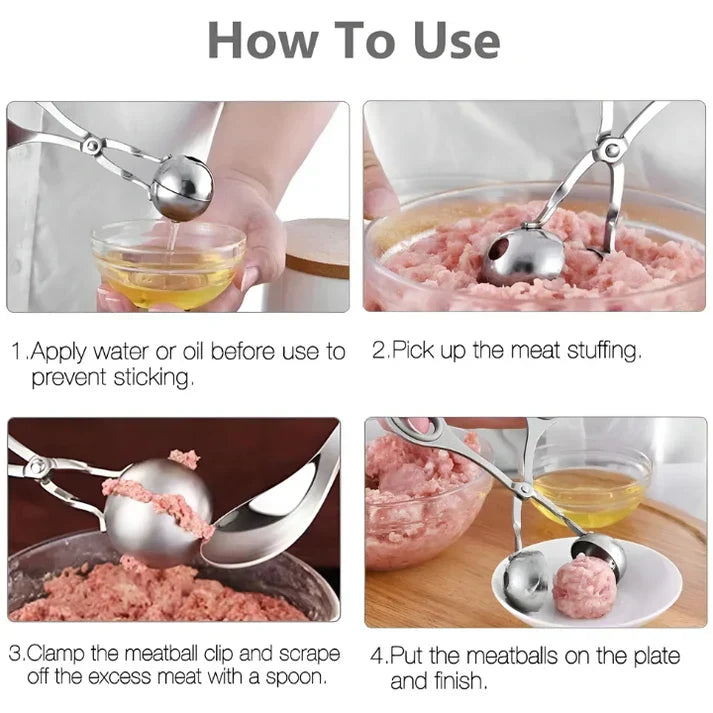 How To Use

1.Apply water or oil before use to prevent sticking.

2.Pick up the meat stuffing.

3.Clamp the meatball clip and scrape off the excess meat with a spoon.

4.Put the meatballs on the plate and finish.