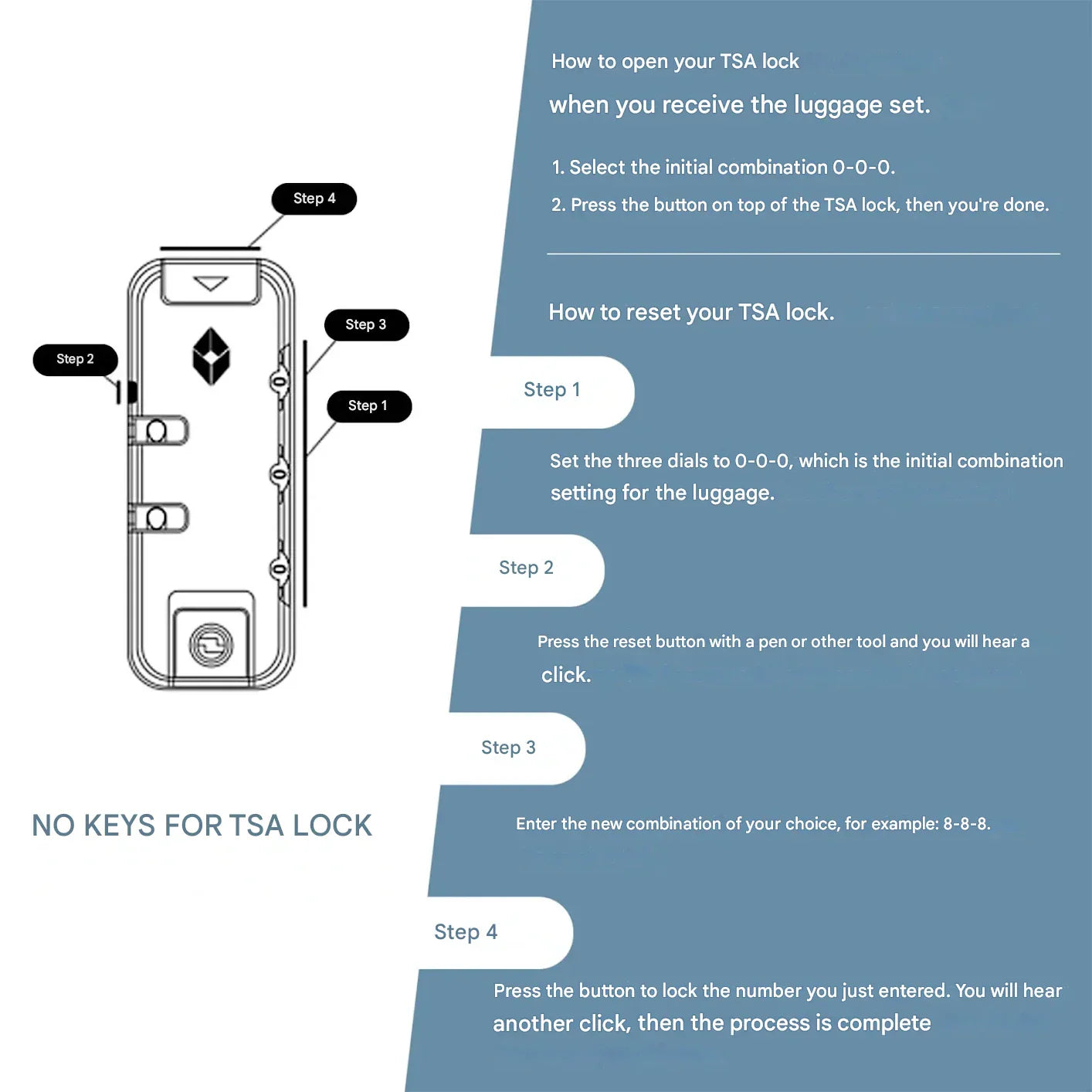 Step 4

Step 3

Step 2

Step 1

0

0

0

NO KEYS FOR TSA LOCK

How to open your TSA lock

when you receive the luggage set.

1. Select the initial combination 0-0-0.

2. Press the button on top of the TSA lock, then you're done.

How to reset your TSA lock.

Step 1

Set the three dials to 0-0-0, which is the initial combination setting for the luggage.

Step 2

Press the reset button with a pen or other tool and you will hear a click.

Step 3

Enter the new combination of your choice, for example: 8-8-8.

Step 4

Press the button to lock the number you just entered. You will hear another click, then the process is complete