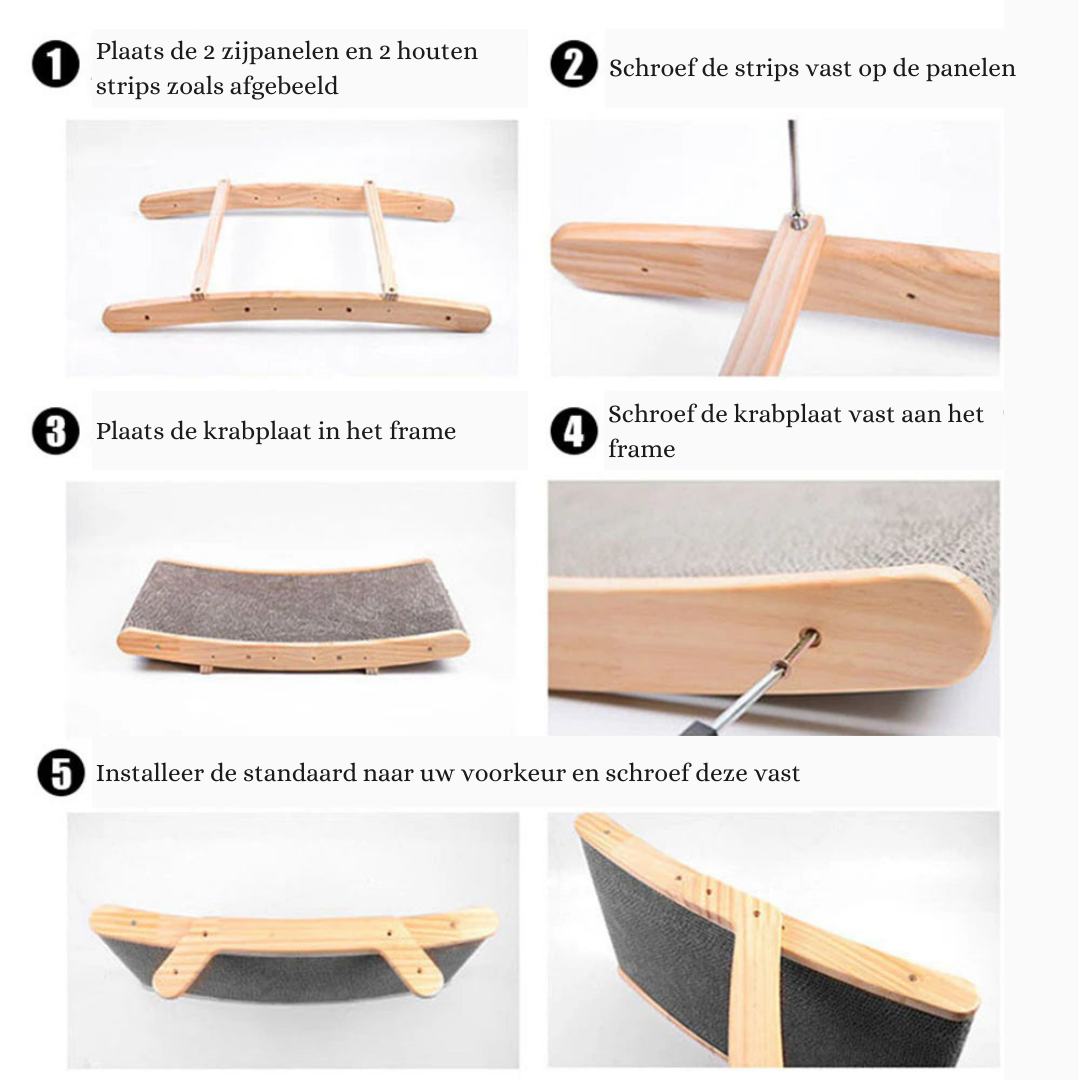 1 Plaats de 2 zijpanelen en 2 houten strips zoals afgebeeld

2 Schroef de strips vast op de panelen

3 Plaats de krabplaat in het frame

4 Schroef de krabplaat vast aan het frame

5 Installeer de standaard naar uw voorkeur en schroef deze vast