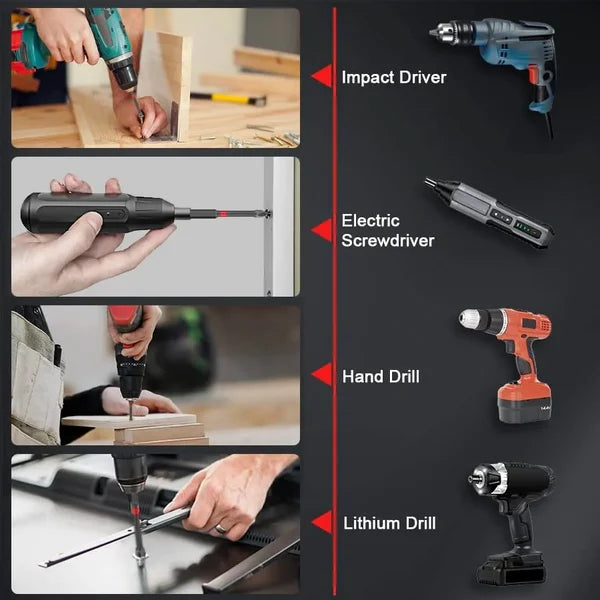 Impact Driver

Electric Screwdriver

Hand Drill

Lithium Drill