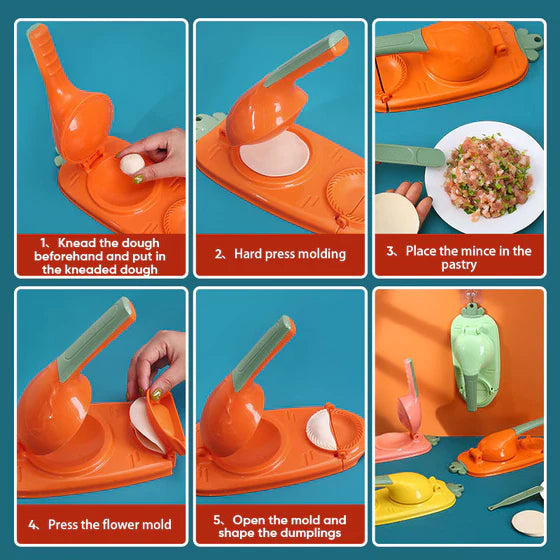 1、Knead the dough beforehand and put in the kneaded dough

2、Hard press molding

3、Place the mince in the pastry

4、Press the flower mold

5、Open the mold and shape the dumplings